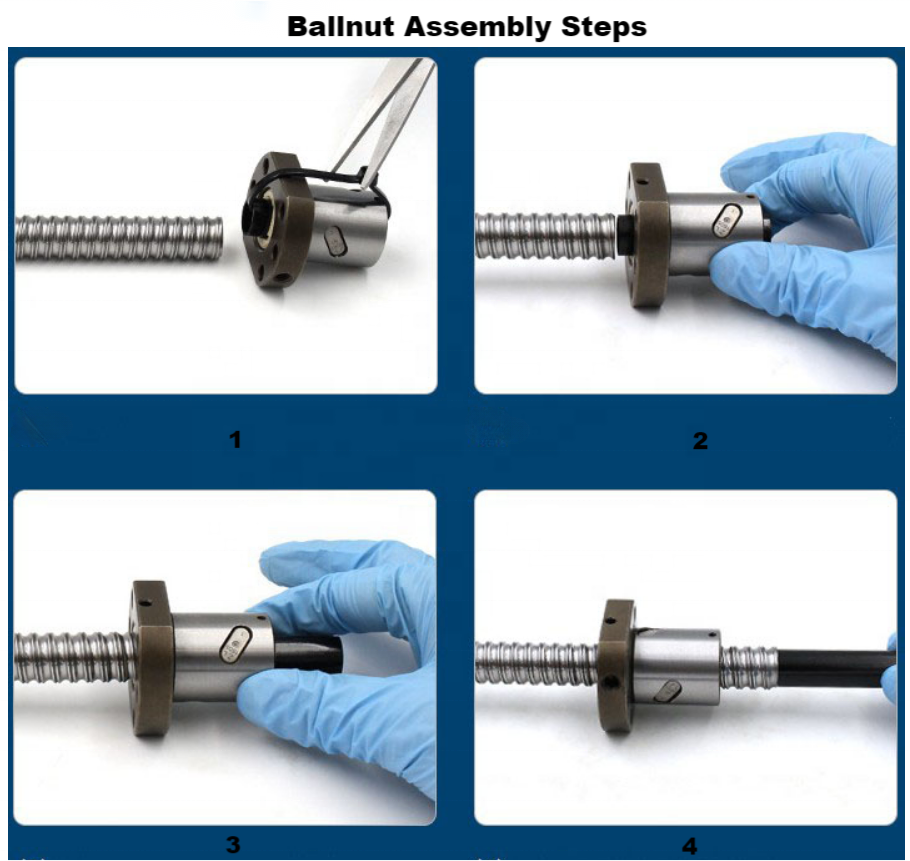 Ballnut Assembly Steps

1

2

3

4