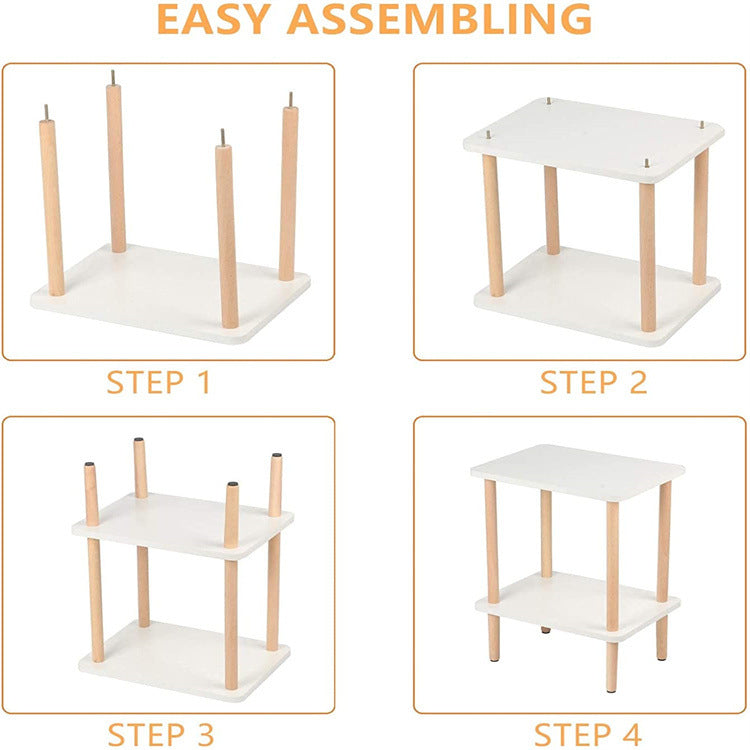 EASY ASSEMBLING

STEP 1

STEP 2

STEP 3

STEP 4