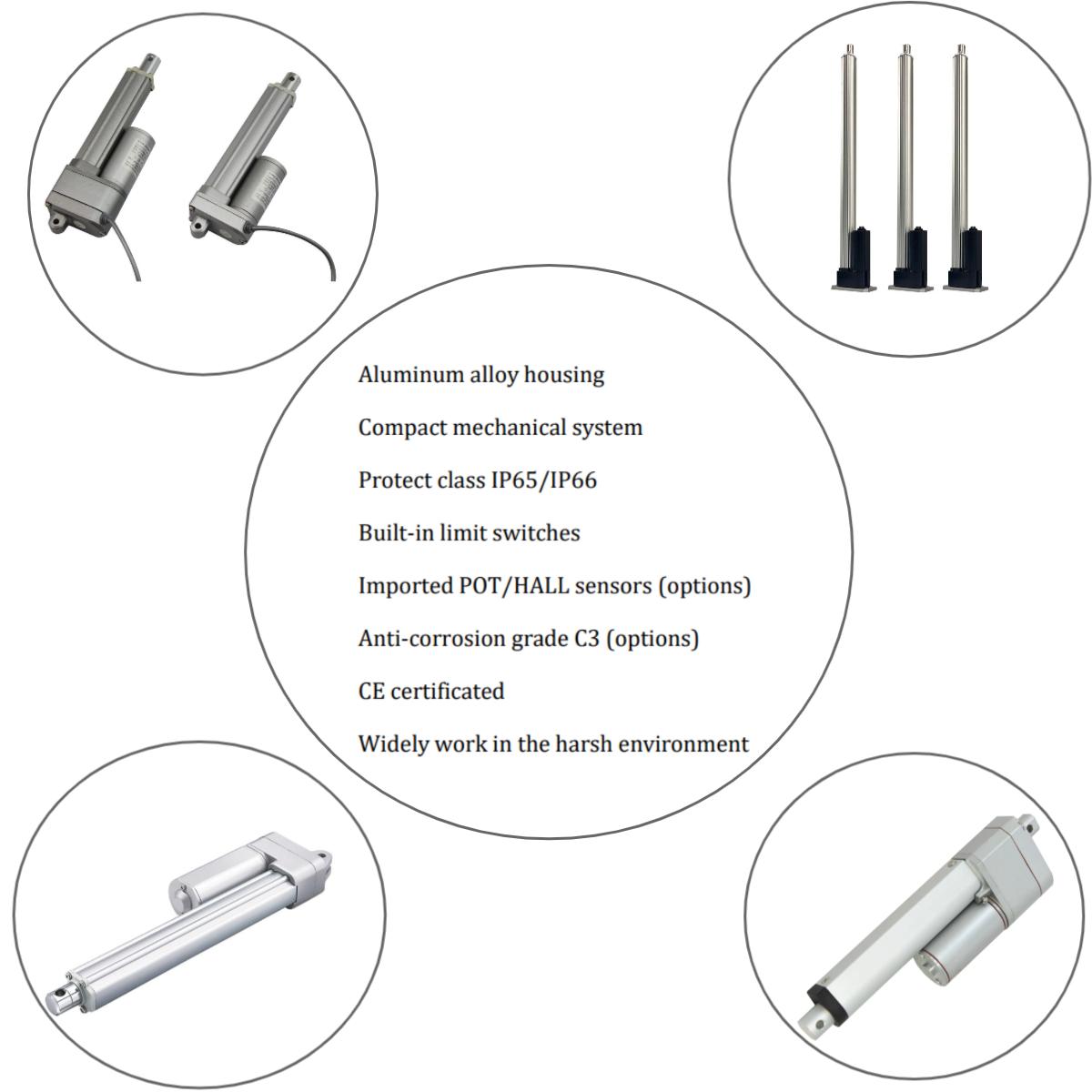 Aluminum alloy housing

Compact mechanical system

Protect class IP65/IP66

Built-in limit switches

Imported POT/HALL sensors (options)

Anti-corrosion grade C3 (options)

CE certificated

Widely work in the harsh environment