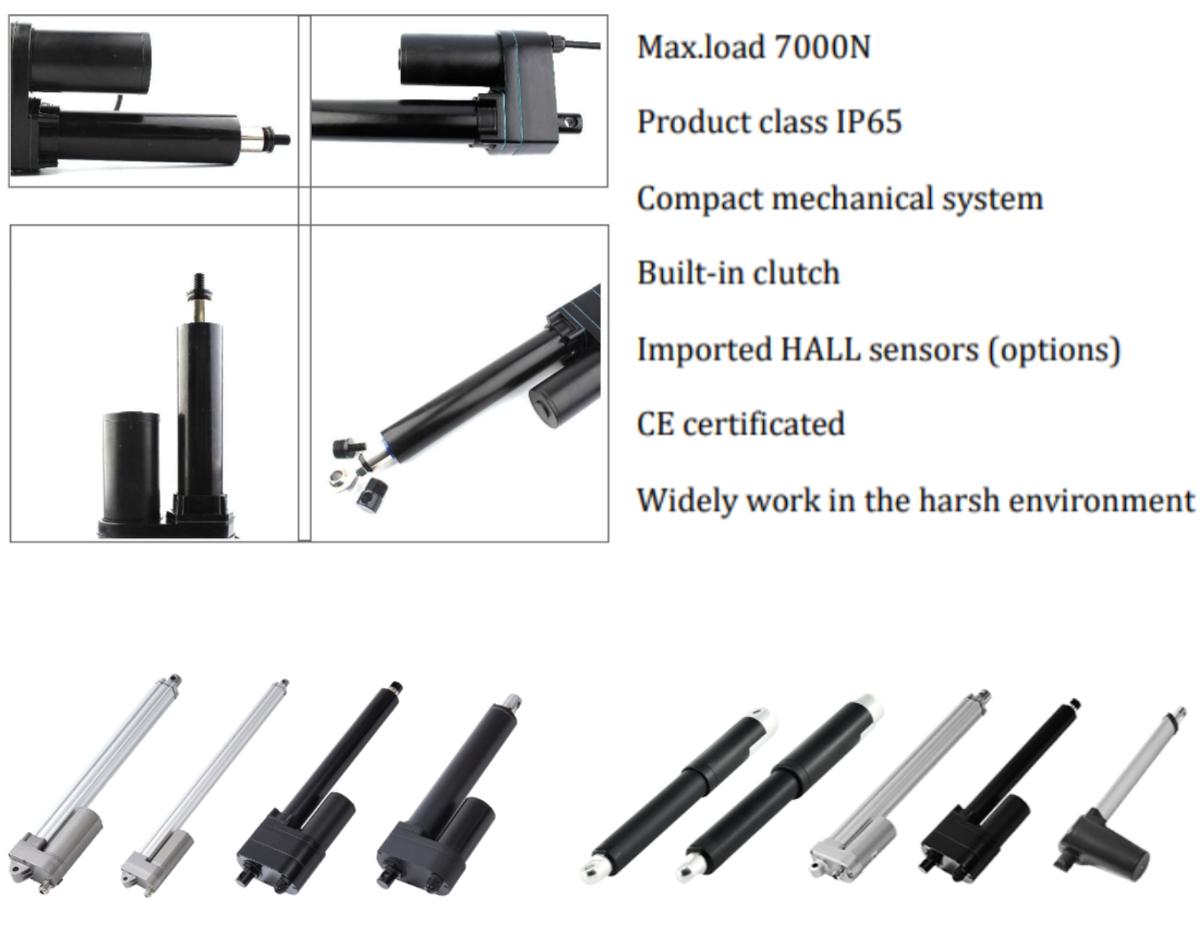 Max.load 7000N

Product class IP65

Compact mechanical system

Built-in clutch

Imported HALL sensors (options)

CE certificated

Widely work in the harsh environment